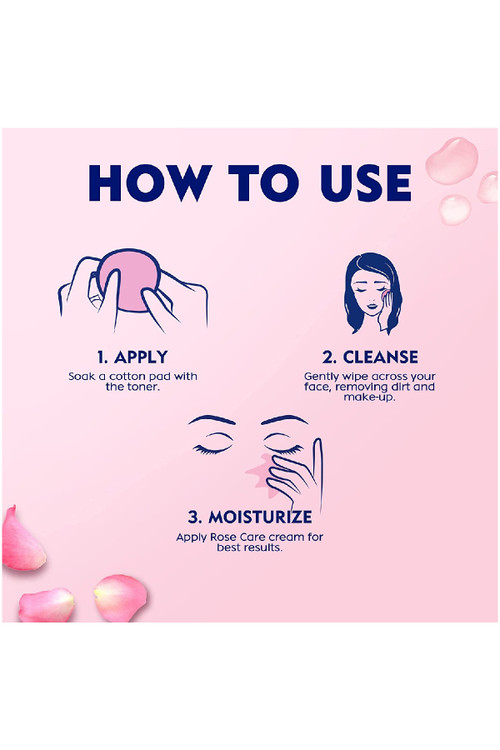 HOW TO USE

1. APPLY
Soak a cotton pad with the toner.

2. CLEANSE
Gently wipe across your face, removing dirt and make-up.

3. MOISTURIZE
Apply Rose Care cream for best results.